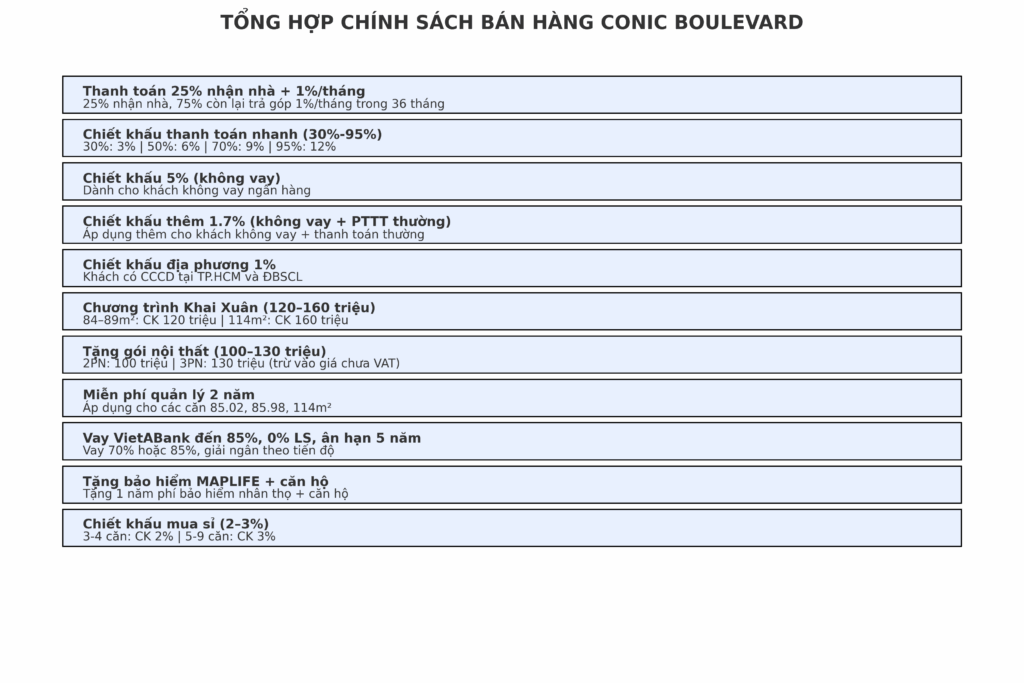 TỔNG HỢP CHÍNH SÁCH BÁN HÀNG CONIC BOULEVARD

Thanh toán 25% nhận nhà + 1%/tháng
25% nhận nhà, 75% còn lại trả góp 1%/tháng trong 36 tháng

Chiết khấu thanh toán nhanh (30%-95%)
30%: 3% | 50%: 6% | 70%: 9% | 95%: 12%

Chiết khấu 5% (không vay)
Dành cho khách không vay ngân hàng

Chiết khấu thêm 1.7% (không vay + PTTT thường)
Áp dụng thêm cho khách không vay + thanh toán thường

Chiết khấu địa phương 1%
Khách có CCCD tại TP.HCM và ĐBSCL

Chương trình Khai Xuân (120–160 triệu)
84–89m²: CK 120 triệu | 114m²: CK 160 triệu

Tặng gói nội thất (100–130 triệu)
2PN: 100 triệu | 3PN: 130 triệu (trừ vào giá chưa VAT)

Miễn phí quản lý 2 năm
Áp dụng cho các căn 85.02, 85.98, 114m²

Vay VietABank đến 85%, 0% LS, ân hạn 5 năm
Vay 70% hoặc 85%, giải ngân theo tiến độ

Tặng bảo hiểm MAPLIFE + căn hộ
Tặng 1 năm phí bảo hiểm nhân thọ + căn hộ

Chiết khấu mua sỉ (2–3%)
3-4 căn: CK 2% | 5-9 căn: CK 3%